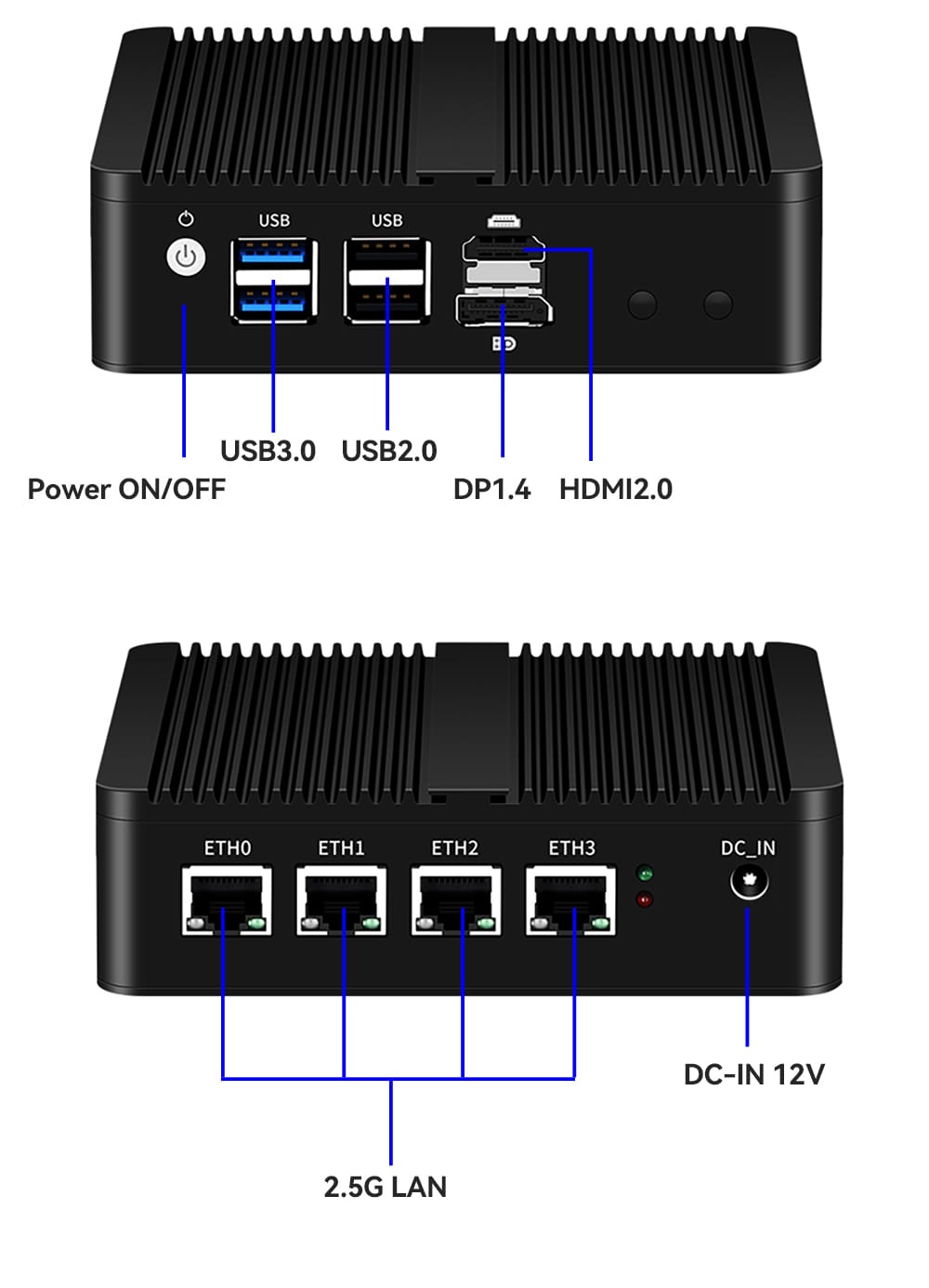 USB USB

USB3.0 USB2.0

Power ON/OFF

DP1.4 HDMI2.0

ETH0 ETH1 ETH2 ETH3 DC_IN

DC-IN 12V

2.5G LAN