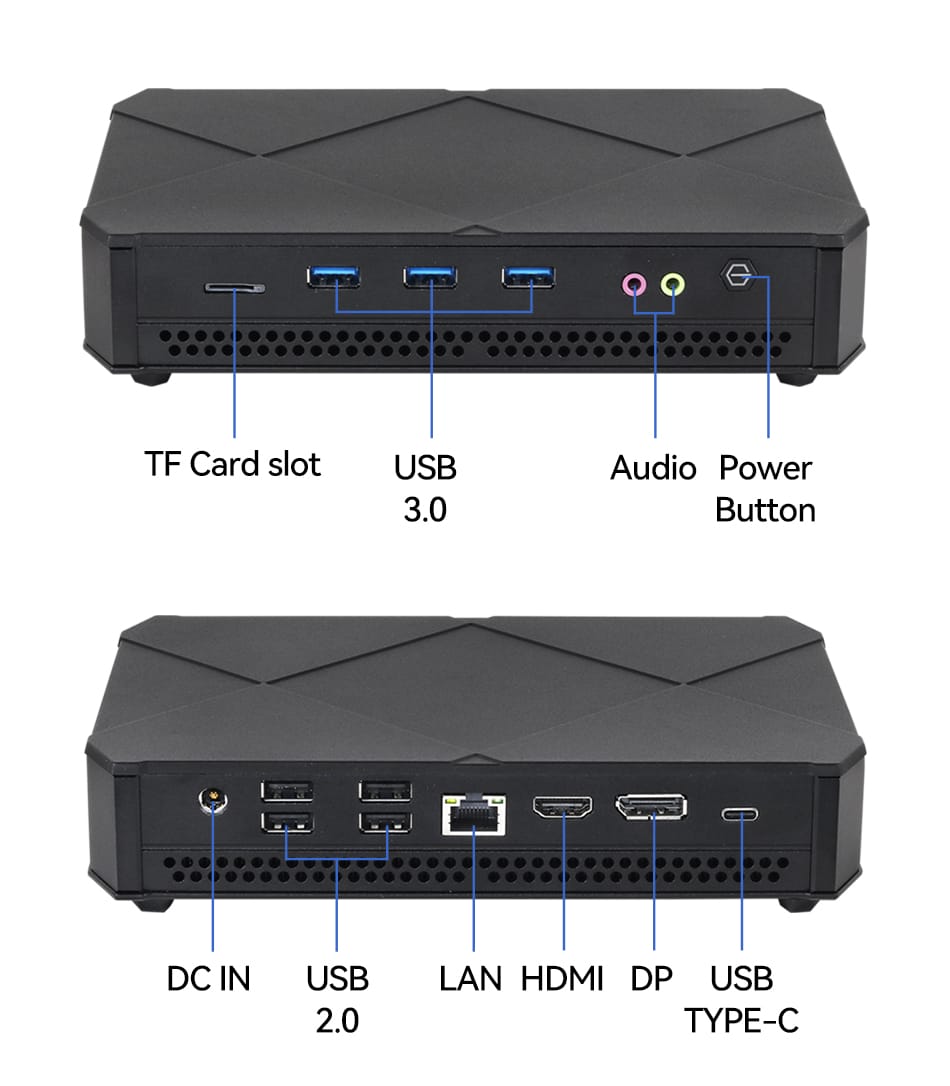 TF Card slot

USB 3.0

Audio

Power Button

DC IN

USB 2.0

LAN

HDMI

DP

USB TYPE-C