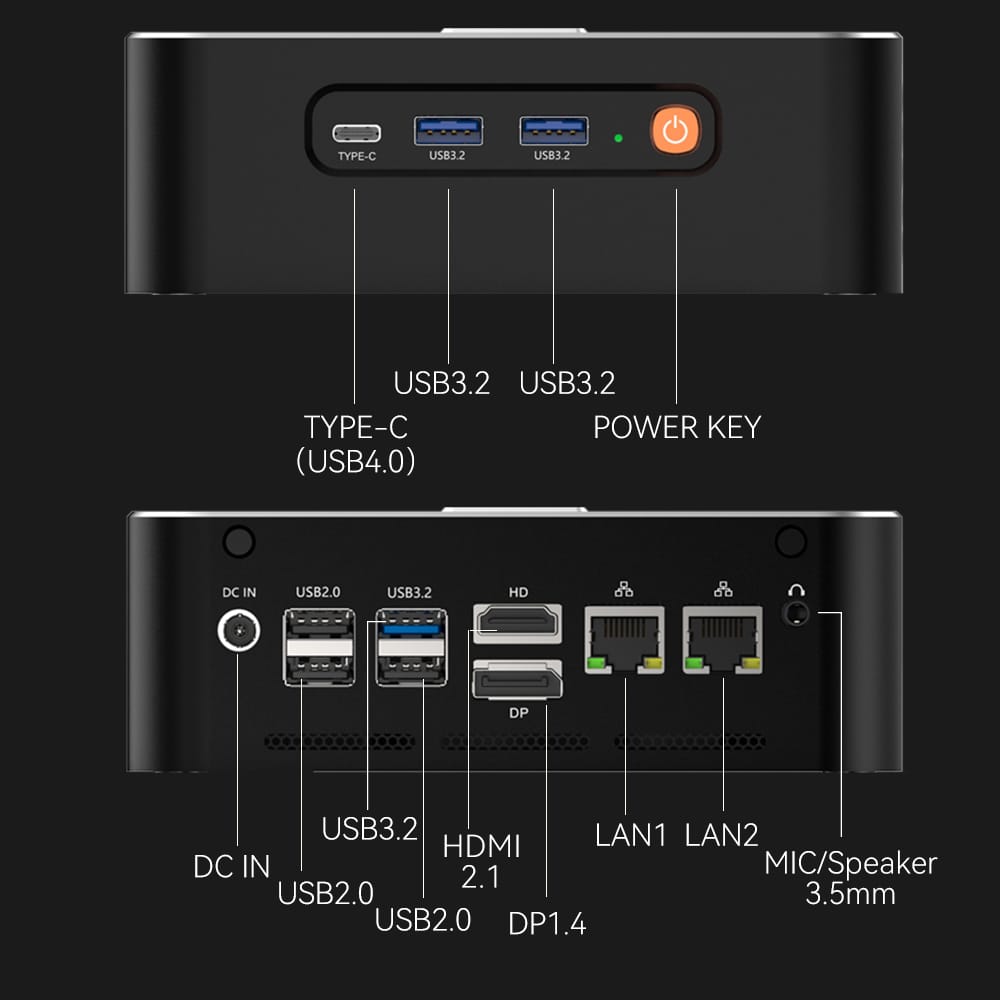 TYPE-C USB3.2 USB3.2

USB3.2 USB3.2

TYPE-C (USB4.0)

POWER KEY

DC IN USB2.0 USB3.2 HD DP

DC IN

USB2.0

USB3.2

USB2.0

HDMI 2.1

DP1.4

LAN1

LAN2

MIC/Speaker 3.5mm